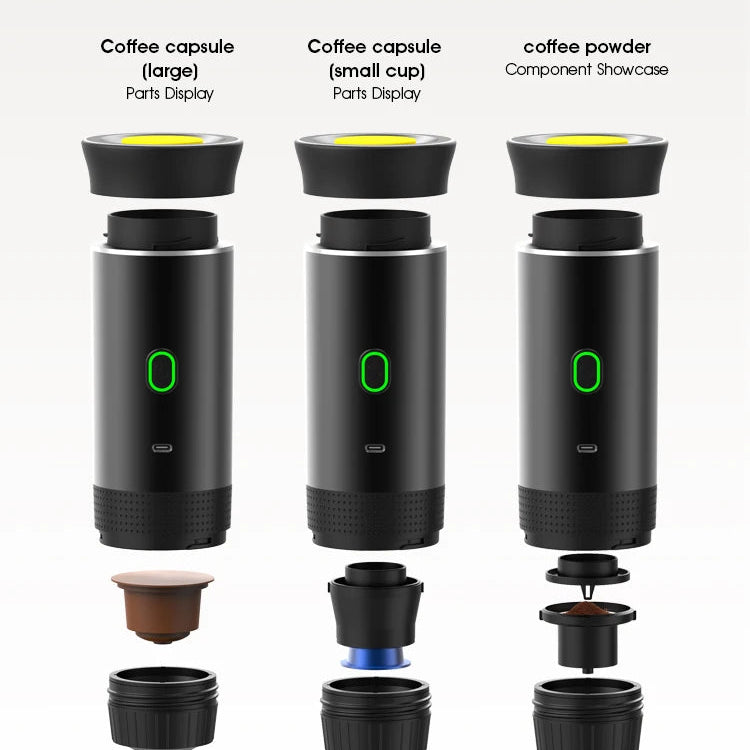 Coffee capsule (large)
Parts Display

Coffee capsule (small cup)
Parts Display

coffee powder
Component Showcase